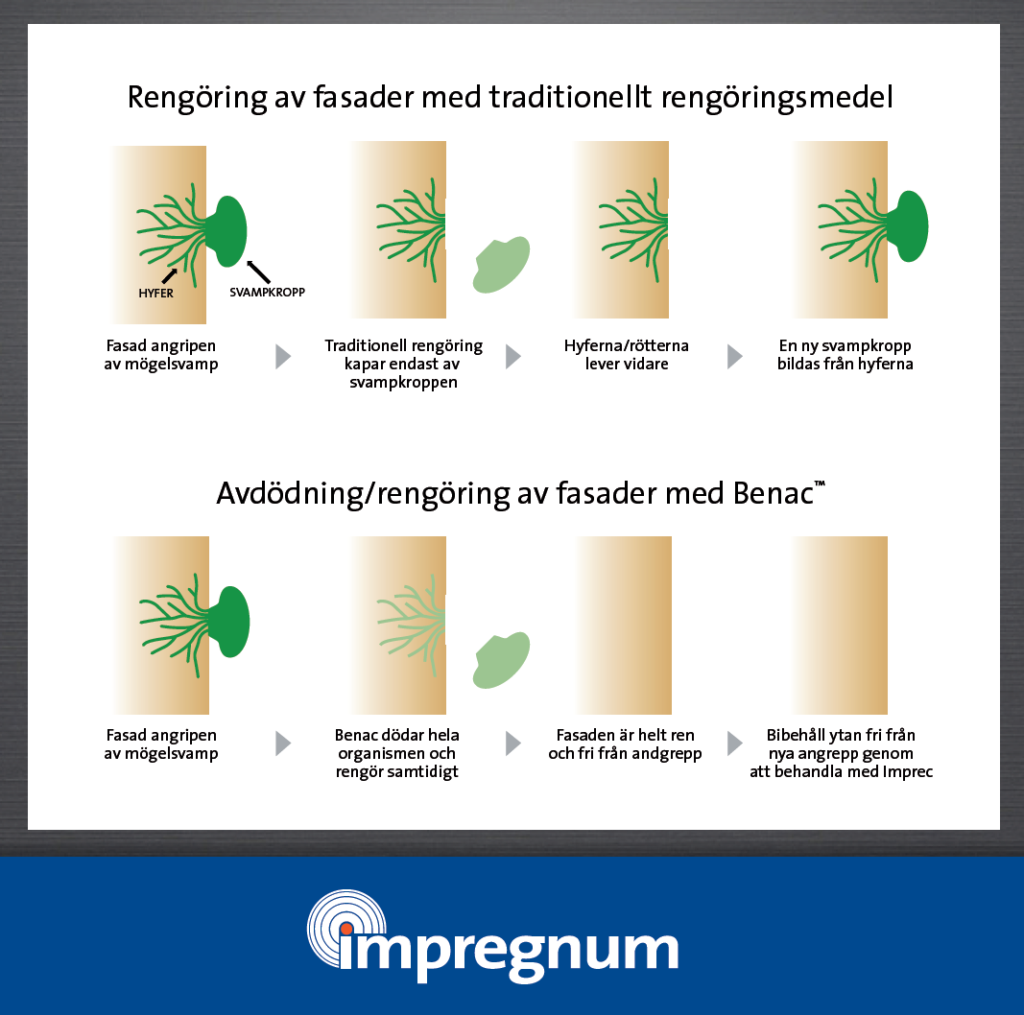 Rengöring av fasader med traditionellt rengöringsmedel

HYFER

SVAMPKROPP

Fasad angripen av mögelsvamp

Traditionell rengöring kapar endast av svampkroppen

Hyferna/rötterna lever vidare

En ny svampkropp bildas från hyferna

Avdödning/rengöring av fasader med Benac™

Fasad angripen av mögelsvamp

Benac dödar hela organismen och rengör samtidigt

Fasaden är helt ren och fri från andgrepp

Bibehåll ytan fri från nya angrepp genom att behandla med Imprec

impregnum